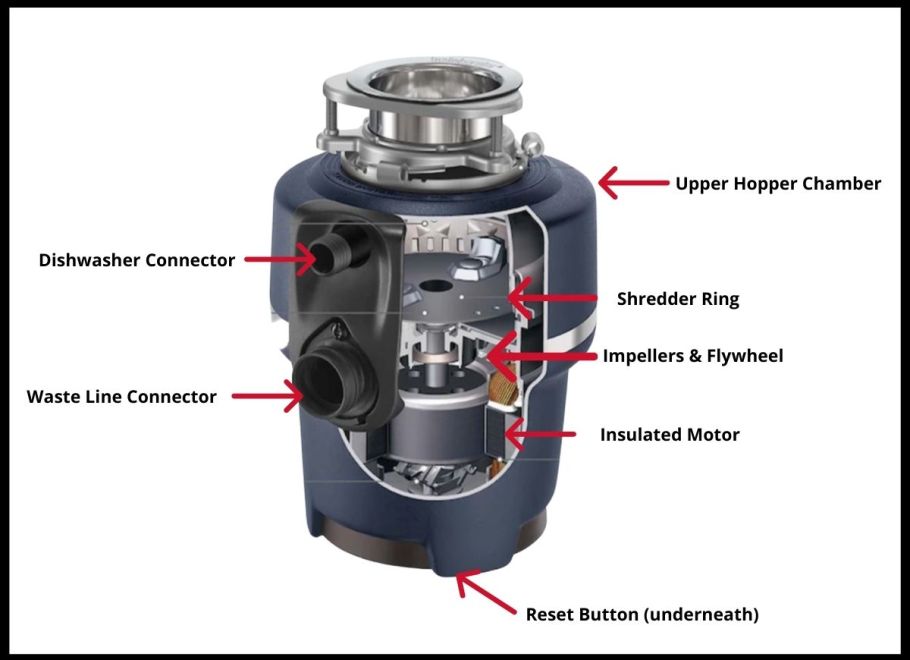 Upper Hopper Chamber

Dishwasher Connector

Shredder Ring

Impellers & Flywheel

Waste Line Connector

Insulated Motor

Reset Button (underneath)