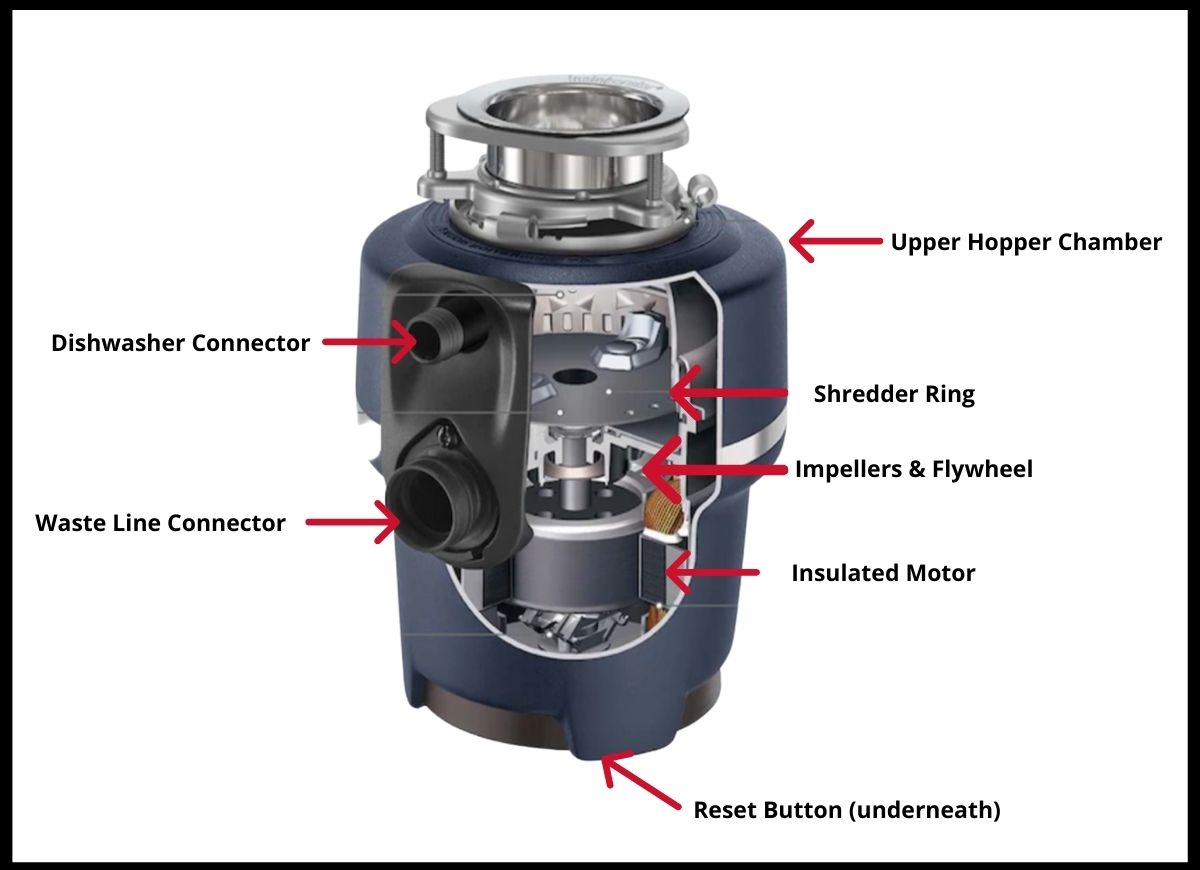 Upper Hopper Chamber

Dishwasher Connector

Shredder Ring

Impellers & Flywheel

Waste Line Connector

Insulated Motor

Reset Button (underneath)